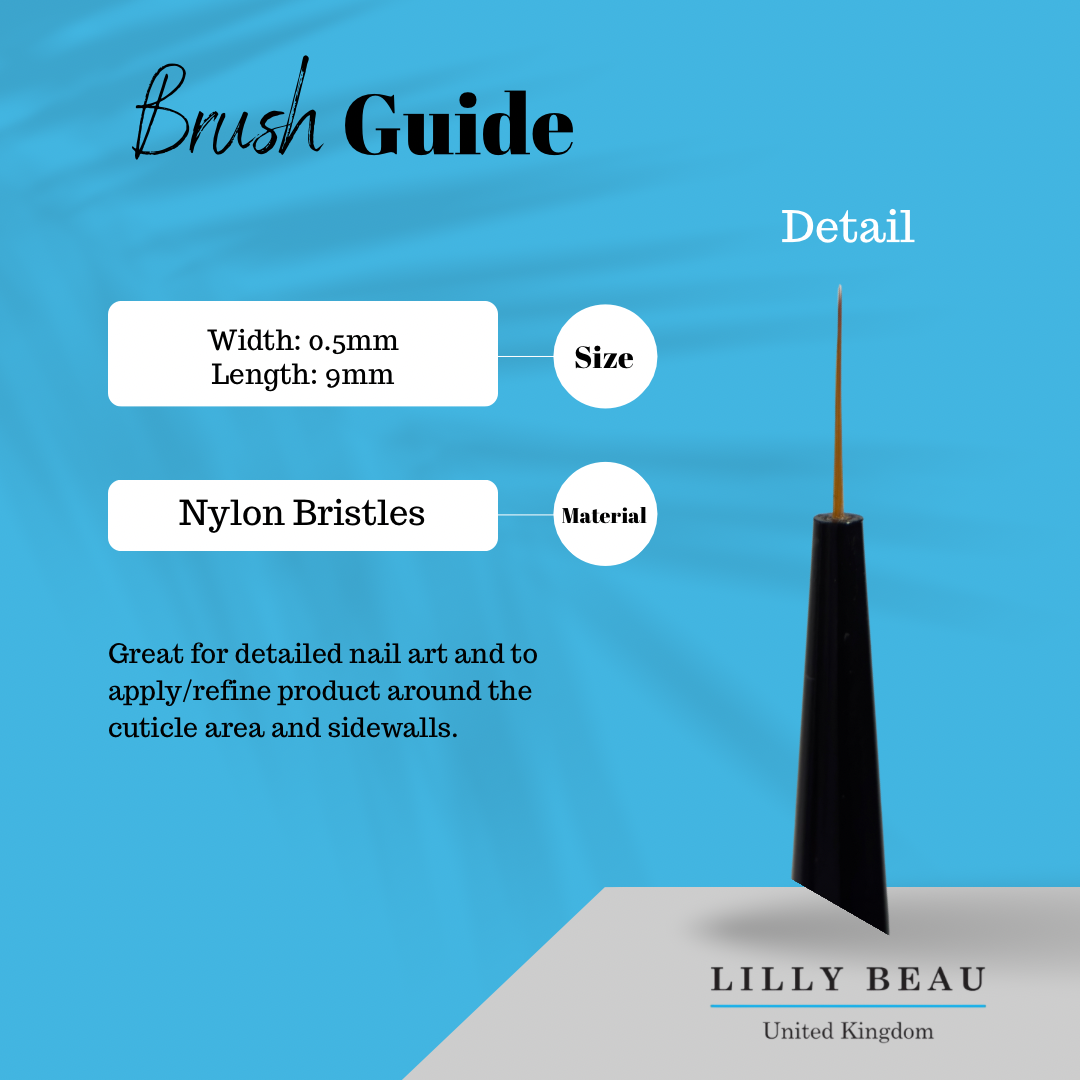 Brush Guide

Detail

Width: 0.5mm
Length: 9mm

Size

Nylon Bristles

Material

Great for detailed nail art and to apply/refine product around the cuticle area and sidewalls.

LILLY BEAU

United Kingdom